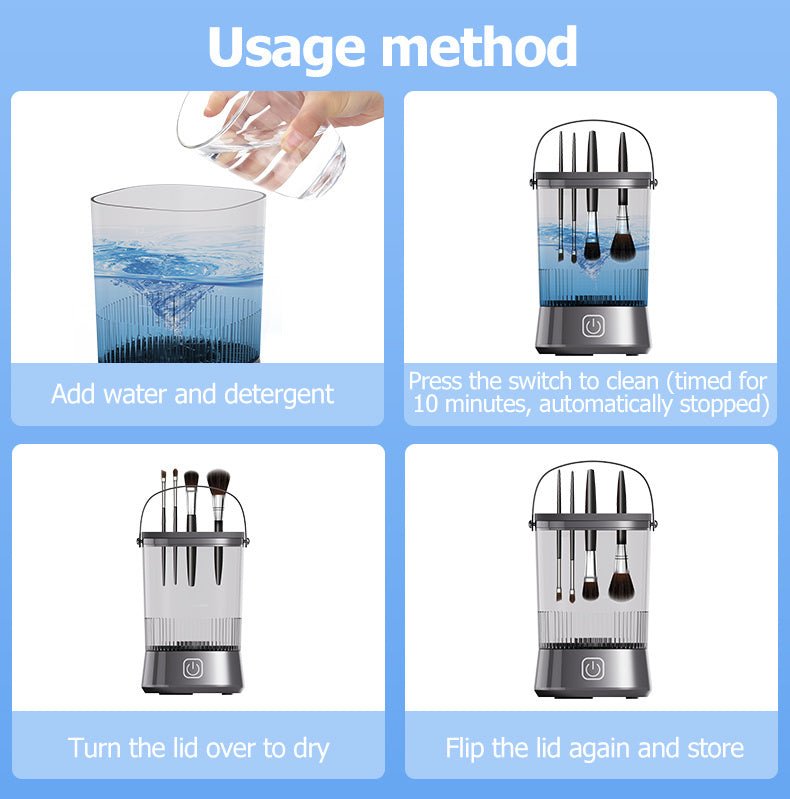 Usage method

Add water and detergent

Press the switch to clean (timed for 10 minutes, automatically stopped)

Turn the lid over to dry

Flip the lid again and store